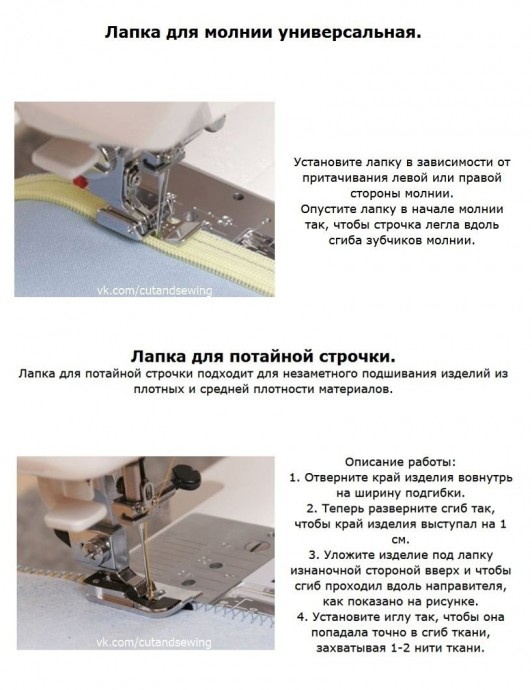 Лапка для молнии универсальная.

vk.com/cutandsewing

Установите лапку в зависимости от притачивания левой или правой стороны молнии.
Опустите лапку в начале молнии так, чтобы строчка легла вдоль сгиба зубчиков молнии.

Лапка для потайной строчки.
Лапка для потайной строчки подходит для незаметного подшивания изделий из плотных и средней плотности материалов.

vk.com/cutandsewing

Описание работы:
1. Отверните край изделия вовнутрь на ширину подгибки.
2. Теперь разверните сгиб так, чтобы край изделия выступал на 1 см.
3. Уложите изделие под лапку изнаночной стороной вверх и чтобы сгиб проходил вдоль направителя, как показано на рисунке.
4. Установите иглу так, чтобы она попадала точно в сгиб ткани, захватывая 1-2 нити ткани.