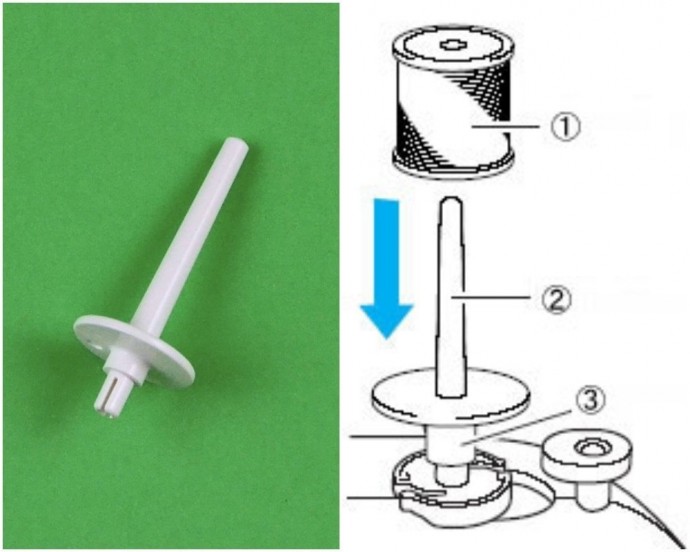 ①
②
③