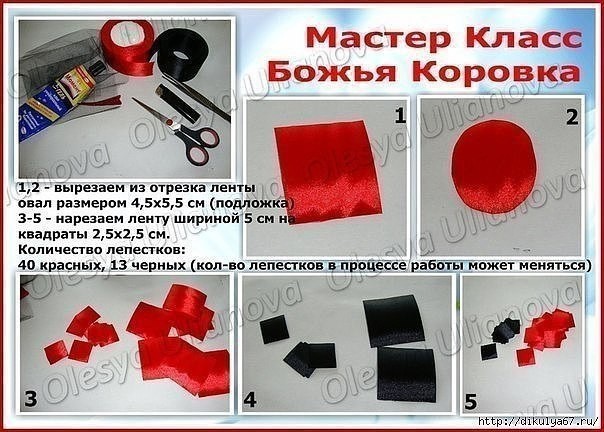 Мастер Класс
Божья Коровка

1

2

1,2 - вырезаем из отрезка ленты овал размером 4,5х5,5 см (подложка)
3-5 - нарезаем ленту шириной 5 см на квадраты 2,5х2,5 см.
Количество лепестков:
40 красных, 13 черных (кол-во лепестков в процессе работы может меняться)

3

4

5

Olesya Ulianova

http://dikulya67.ru/