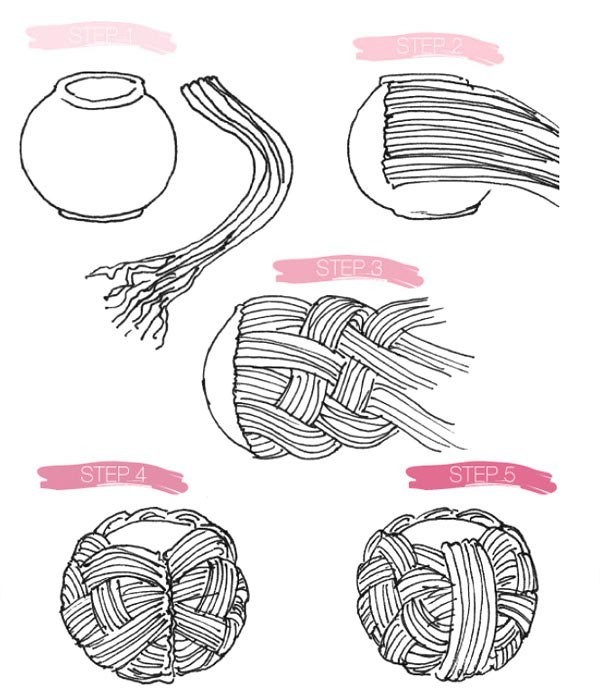 STEP 1

STEP 2

STEP 3

STEP 4

STEP 5