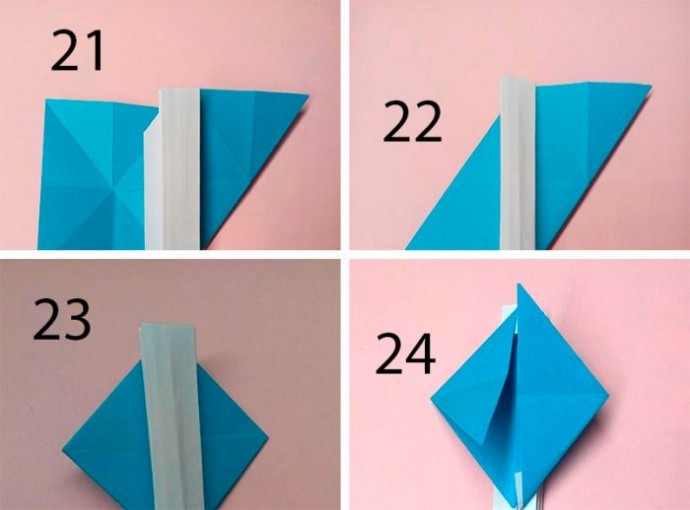 21

22

23

24