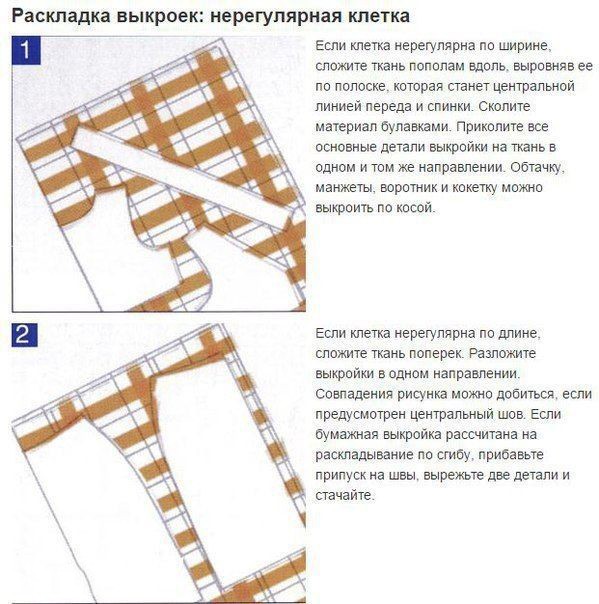 Раскладка выкроек: нерегулярная клетка

1

Если клетка нерегулярна по ширине, сложите ткань пополам вдоль, выровняв ее по полоске, которая станет центральной линией переда и спинки. Сколите материал булавками. Приколите все основные детали выкройки на ткань в одном и том же направлении. Обтачку, манжеты, воротник и кокетку можно выкроить по косой.

2

Если клетка нерегулярна по длине, сложите ткань поперек. Разложите выкройки в одном направлении. Совпадения рисунка можно добиться, если предусмотрен центральный шов. Если бумажная выкройка рассчитана на раскладывание по сгибу, прибавьте припуск на швы, вырежьте две детали и стачайте.