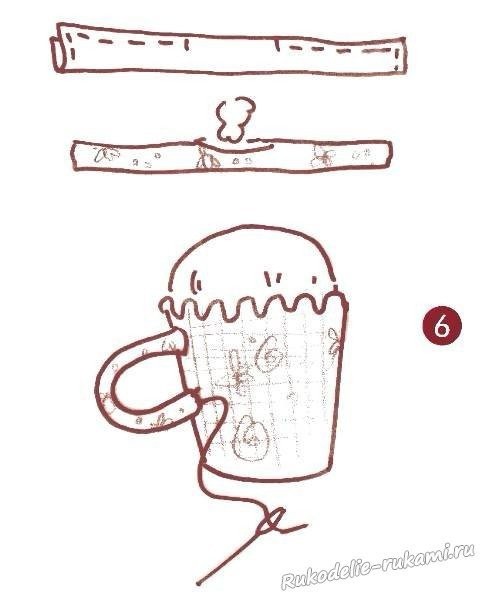 6

Rukodelie-rukami.ru