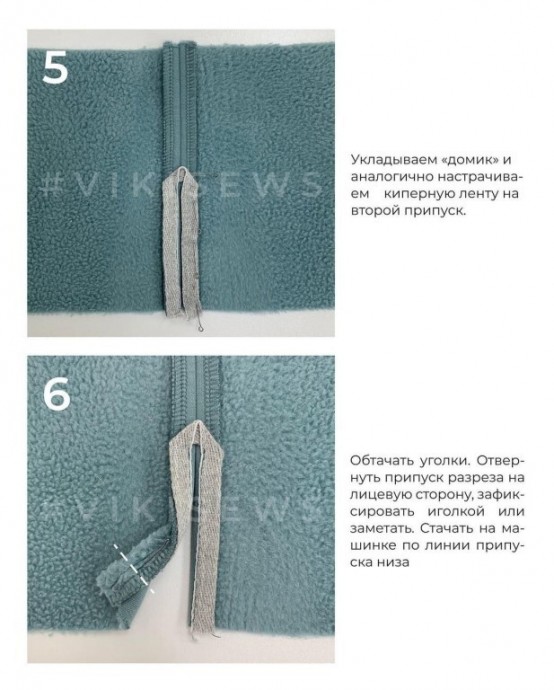 5

#VIKISEWS

Укладываем «домик» и аналогично настрачиваем киперную ленту на второй припуск.

6

#VIKISEWS

Обтачать уголки. Отвернуть припуск разреза на лицевую сторону, зафиксировать иголкой или заметать. Стачать на машинке по линии припуска низа