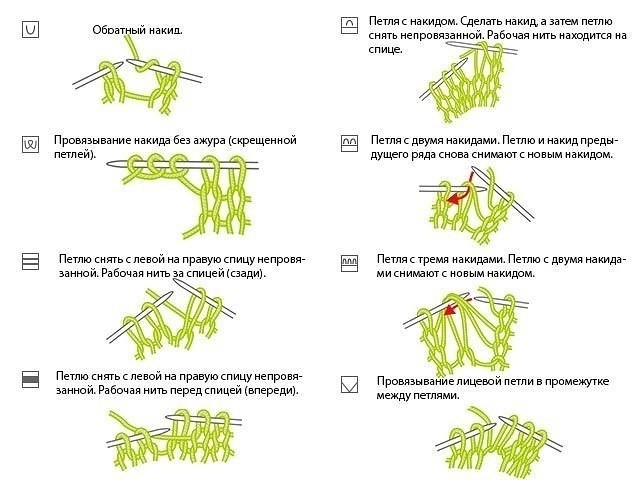 Обратный накид.

Провязывание накида без ажура (скрещенной петлей).

Петлю снять с левой на правую спицу непровязанной. Рабочая нить за спицей (сзади).

Петлю снять с левой на правую спицу непровязанной. Рабочая нить перед спицей (впереди).

Петля с накидом. Сделать накид, а затем петлю снять непровязанной. Рабочая нить находится на спице.

Петля с двумя накидами. Петлю и накид предыдущего ряда снова снимают с новым накидом.

Петля с тремя накидами. Петлю с двумя накидами снимают с новым накидом.

Провязывание лицевой петли в промежутке между петлями.