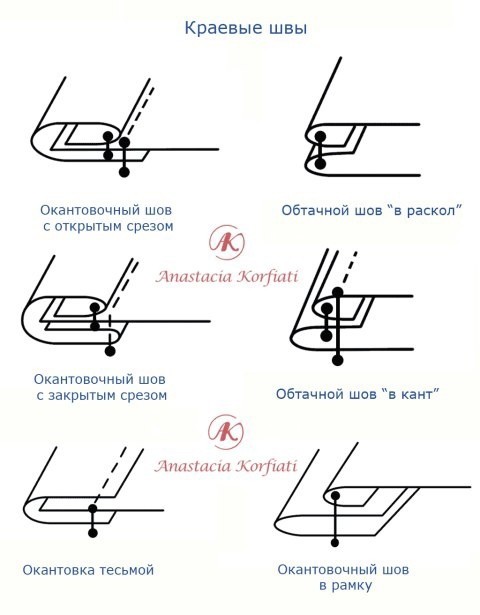 Краевые швы

Окантовочный шов
с открытым срезом

Обтачной шов “в раскол”

AK
Anastacia Korfiati

Окантовочный шов
с закрытым срезом

Обтачной шов “в кант”

AK
Anastacia Korfiati

Окантовка тесьмой

Окантовочный шов
в рамку