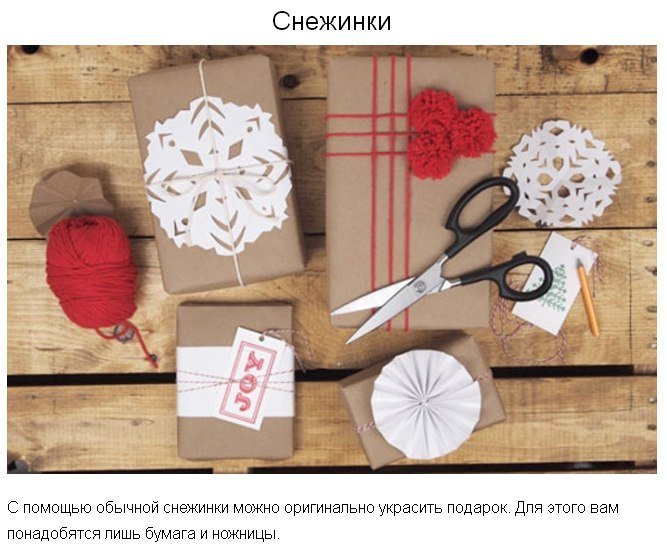 Снежинки

JOY

С помощью обычной снежинки можно оригинально украсить подарок. Для этого вам понадобятся лишь бумага и ножницы.