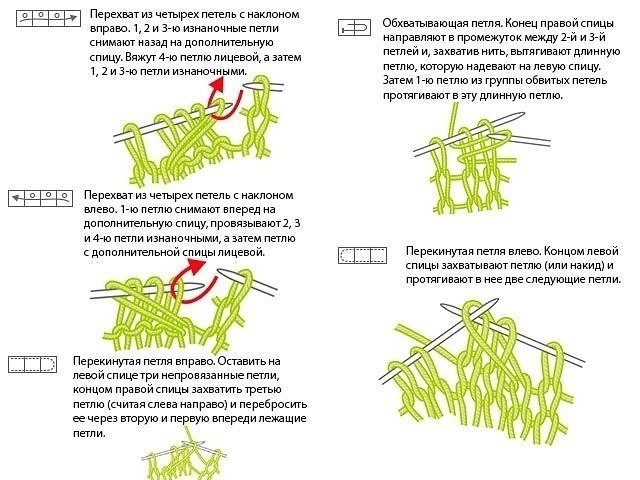 Перехват из четырех петель с наклоном вправо. 1, 2 и 3-ю изнаночные петли снимают назад на дополнительную спицу. Вяжут 4-ю петлю лицевой, а затем 1, 2 и 3-ю петли изнаночными.

Перехват из четырех петель с наклоном влево. 1-ю петлю снимают вперед на дополнительную спицу, провязывают 2, 3 и 4-ю петли изнаночными, а затем петлю с дополнительной спицы лицевой.

Перекинутая петля вправо. Оставить на левой спице три непровязанные петли, концом правой спицы захватить третью петлю (считая слева направо) и перебросить ее через вторую и первую впереди лежащие петли.

Обхватывающая петля. Конец правой спицы направляют в промежуток между 2-й и 3-й петлей и, захватив нить, вытягивают длинную петлю, которую надевают на левую спицу. Затем 1-ю петлю из группы обвитых петель протягивают в эту длинную петлю.

Перекинутая петля влево. Концом левой спицы захватывают петлю (или накид) и протягивают в нее две следующие петли.