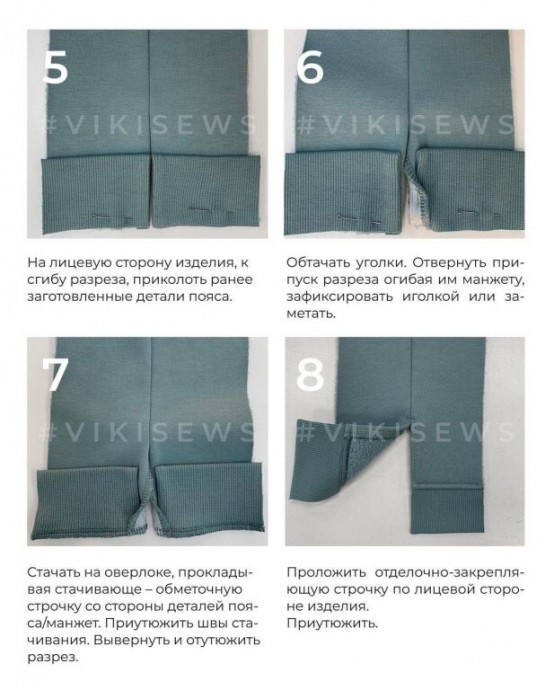 5

#VIKISEWS

На лицевую сторону изделия, к сгибу разреза, приколоть ранее заготовленные детали пояса.

6

#VIKISEWS

Обтачать уголки. Отвернуть припуск разреза огибая им манжету, зафиксировать иголкой или заметать.

7

#VIKISEWS

Стачать на оверлоке, прокладывая стачивающе – обметочную строчку со стороны деталей пояса/манжет. Приутюжить швы стачивания. Вывернуть и отутюжить разрез.

8

#VIKISEWS

Проложить отделочно-закрепляющую строчку по лицевой стороне изделия.
Приутюжить.