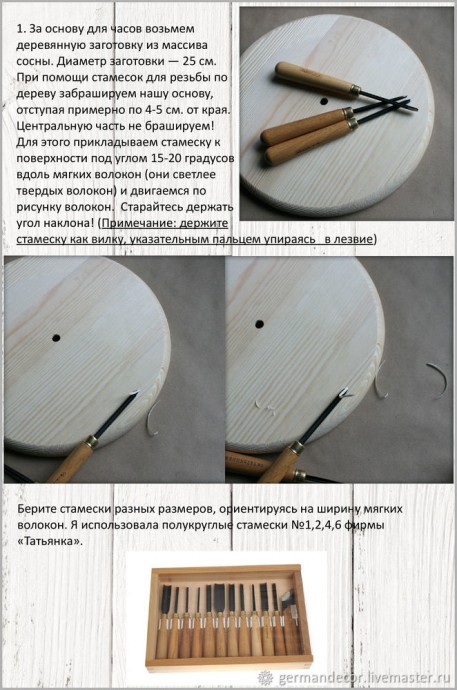 1. За основу для часов возьмем деревянную заготовку из массива сосны. Диаметр заготовки — 25 см. При помощи стамесок для резьбы по дереву забрашируем нашу основу, отступая примерно по 4-5 см. от края. Центральную часть не брашируем! Для этого прикладываем стамеску к поверхности под углом 15-20 градусов вдоль мягких волокон (они светлее твердых волокон) и двигаемся по рисунку волокон. Старайтесь держать угол наклона! (Примечание: держите стамеску как вилку, указательным пальцем упираясь в лезвие)

Берите стамески разных размеров, ориентируясь на ширину мягких волокон. Я использовала полукруглые стамески №1,2,4,6 фирмы «Татьянка».

germandecor.livemaster.ru