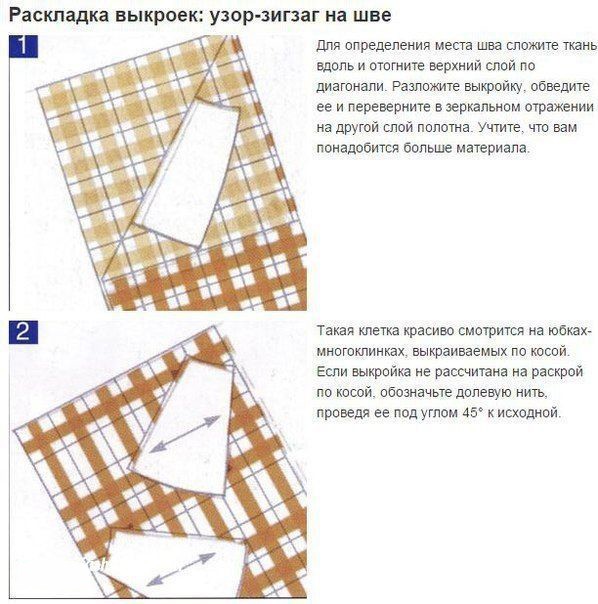 Раскладка выкроек: узор-зигзаг на шве

1

Для определения места шва сложите ткань вдоль и отогните верхний слой по диагонали. Разложите выкройку, обведите ее и переверните в зеркальном отражении на другой слой полотна. Учтите, что вам понадобится больше материала.

2

Такая клетка красиво смотрится на юбках-многоклинках, выкраиваемых по косой. Если выкройка не рассчитана на раскрой по косой, обозначьте долевую нить, проведя ее под углом 45° к исходной.