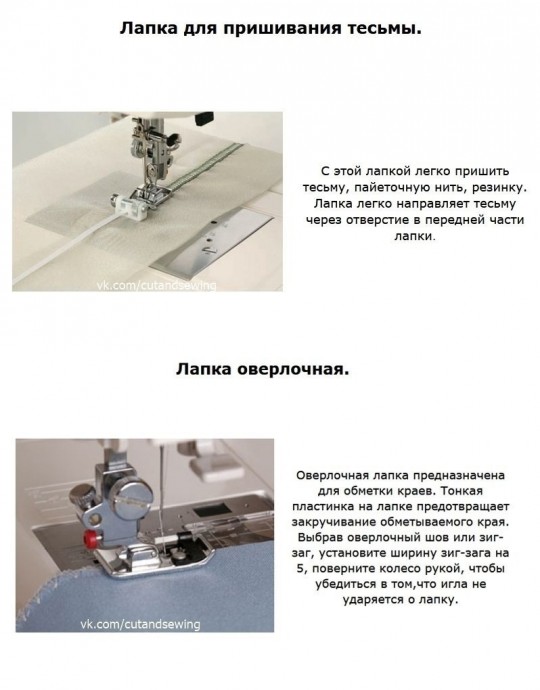 Лапка для пришивания тесьмы.

vk.com/cutandsewing

С этой лапкой легко пришить тесьму, пайеточную нить, резинку. Лапка легко направляет тесьму через отверстие в передней части лапки.

Лапка оверлочная.

vk.com/cutandsewing

Оверлочная лапка предназначена для обметки краев. Тонкая пластинка на лапке предотвращает закручивание обметываемого края. Выбрав оверлочный шов или зиг-заг, установите ширину зиг-зага на 5, поверните колесо рукой, чтобы убедиться в том,что игла не ударяется о лапку.