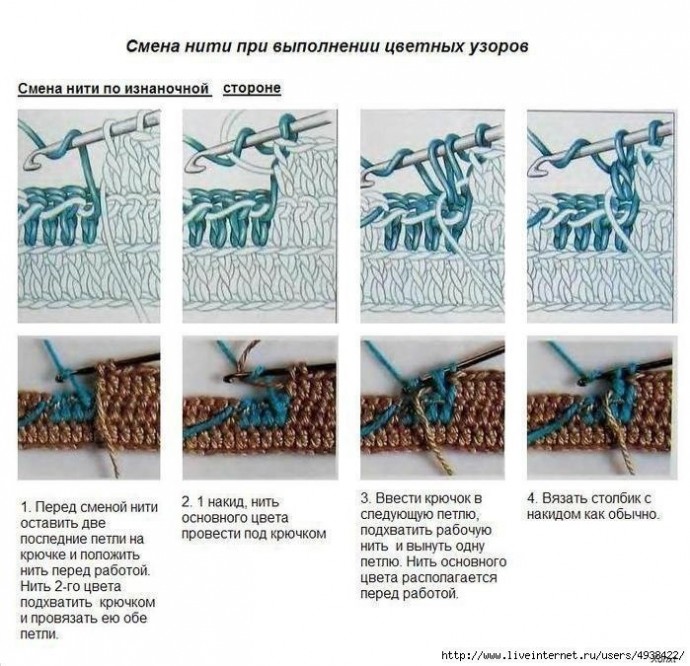 Смена нити при выполнении цветных узоров

Смена нити по изнаночной стороне

1. Перед сменой нити оставить две последние петли на крючке и положить нить перед работой. Нить 2-го цвета подхватить крючком и провязать ею обе петли.

2. 1 накид, нить основного цвета провести под крючком

3. Ввести крючок в следующую петлю, подхватить рабочую нить и вынуть одну петлю. Нить основного цвета располагается перед работой.

4. Вязать столбик с накидом как обычно.

http://www.liveinternet.ru/users/4938422/