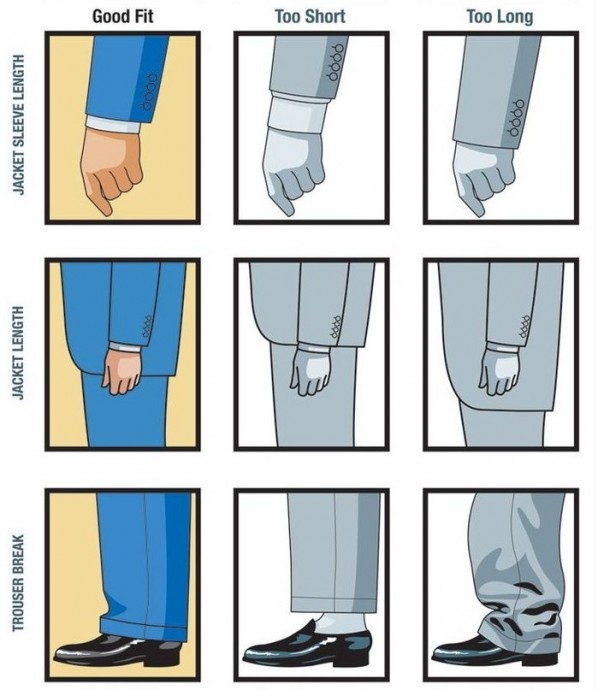 Good Fit
Too Short
Too Long

JACKET SLEEVE LENGTH

JACKET LENGTH

TROUSER BREAK