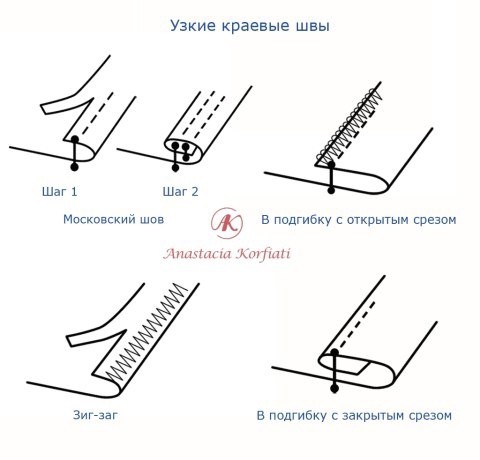 Узкие краевые швы

Шаг 1

Шаг 2

Московский шов

AK

Anastacia Korfiati

В подгибку с открытым срезом

Зиг-заг

В подгибку с закрытым срезом