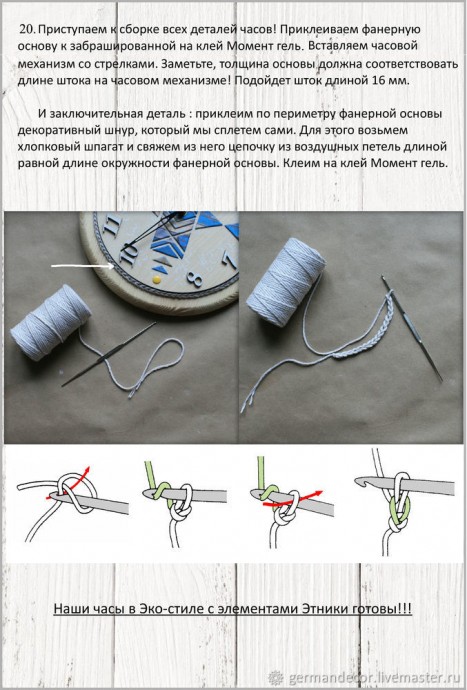 20. Приступаем к сборке всех деталей часов! Приклеиваем фанерную основу к забрашированной на клей Момент гель. Вставляем часовой механизм со стрелками. Заметьте, толщина основы должна соответствовать длине штока на часовом механизме! Подойдет шток длиной 16 мм.

И заключительная деталь : приклеим по периметру фанерной основы декоративный шнур, который мы сплетем сами. Для этого возьмем хлопковый шпагат и свяжем из него цепочку из воздушных петель длиной равной длине окружности фанерной основы. Клеим на клей Момент гель.

10 8 7

Наши часы в Эко-стиле с элементами Этники готовы!!!

germandecor.livemaster.ru