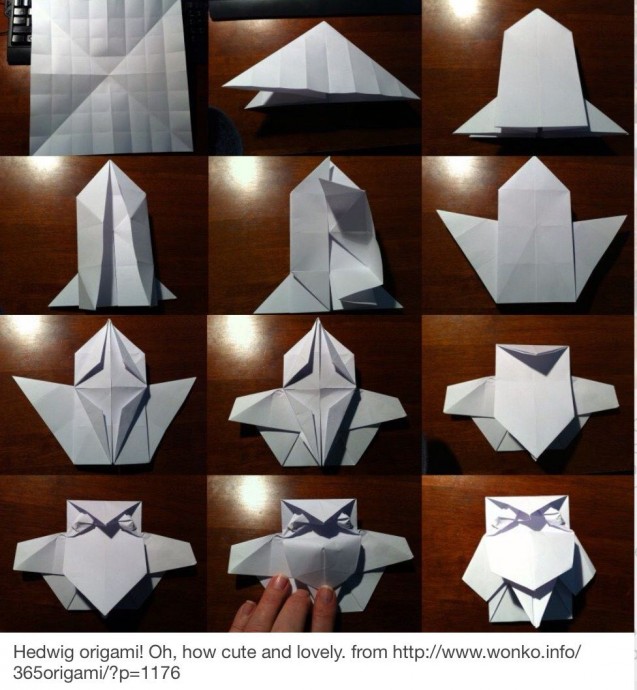 Hedwig origami! Oh, how cute and lovely. from http://www.wonko.info/365origami/?p=1176