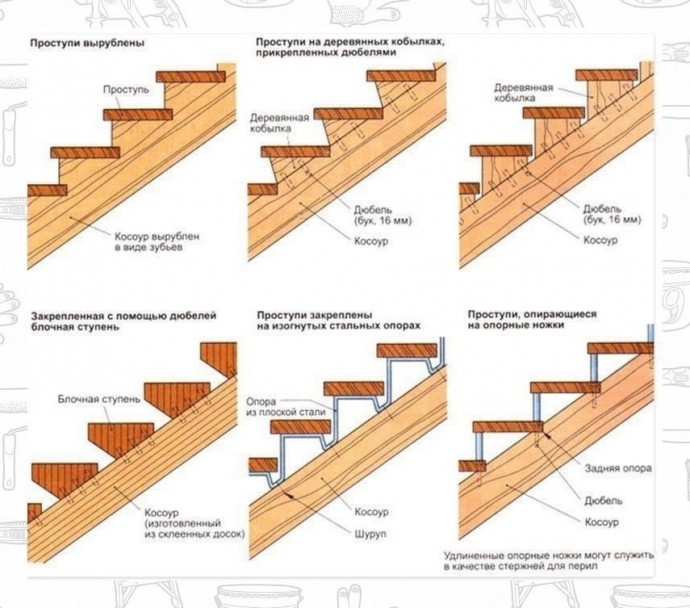 Проступи вырублены

Проступь

Косоур вырублен в виде зубьев

Проступи на деревянных кобылках, прикрепленных дюбелями

Деревянная кобылка

Дюбель (бук, 16 мм)

Косоур

Деревянная кобылка

Дюбель (бук, 16 мм)

Косоур

Закрепленная с помощью дюбелей блочная ступень

Блочная ступень

Косоур (изготовленный из склеенных досок)

Проступи закреплены на изогнутых стальных опорах

Опора из плоской стали

Косоур

Шуруп

Проступи, опирающиеся на опорные ножки

Задняя опора

Дюбель

Косоур

Удлиненные опорные ножки могут служить в качестве стержней для перил