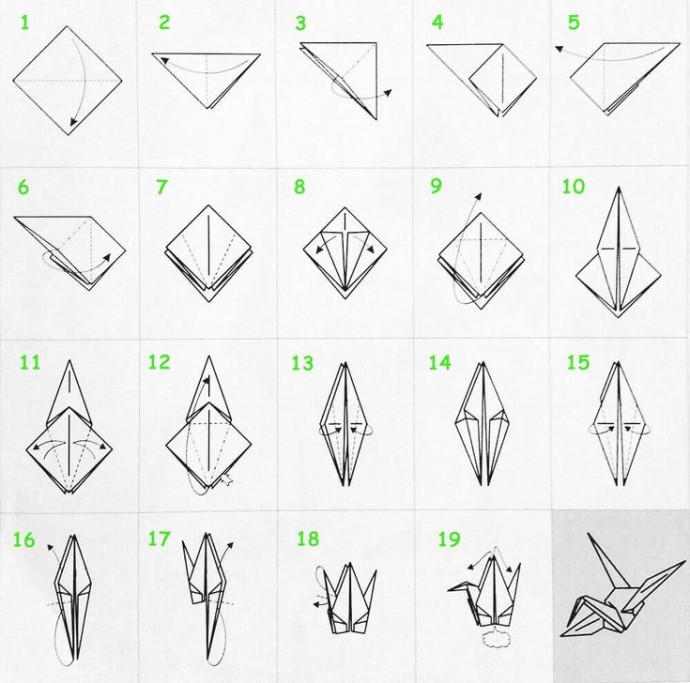 1 2 3 4 5

6 7 8 9 10

11 12 13 14 15

16 17 18 19