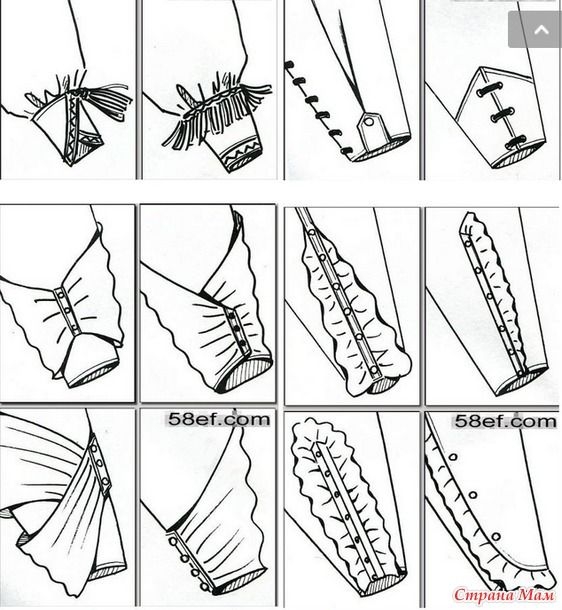 58ef.com

58ef.com

Страна Мам