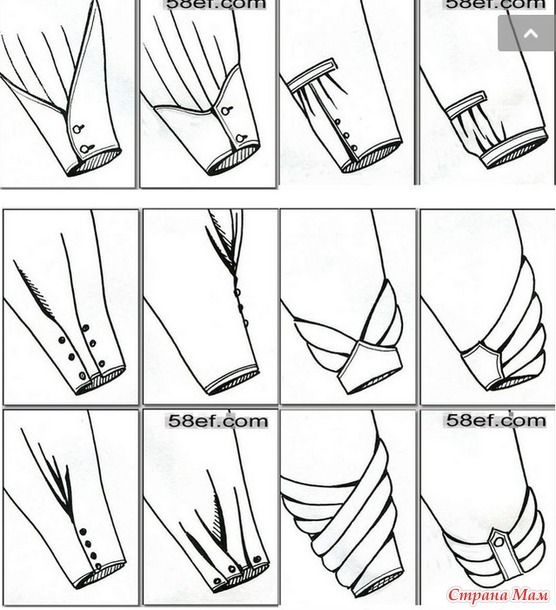 58ef.com
58ef.com
58ef.com
58ef.com
Страна Мам