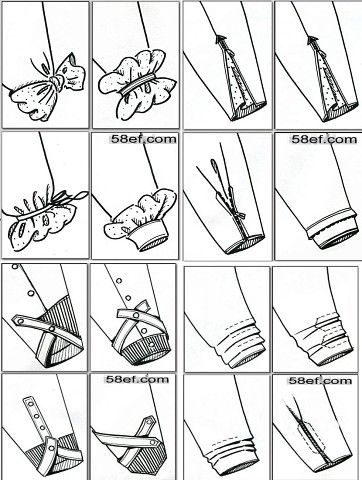 58ef.com

58ef.com

58ef.com

58ef.com