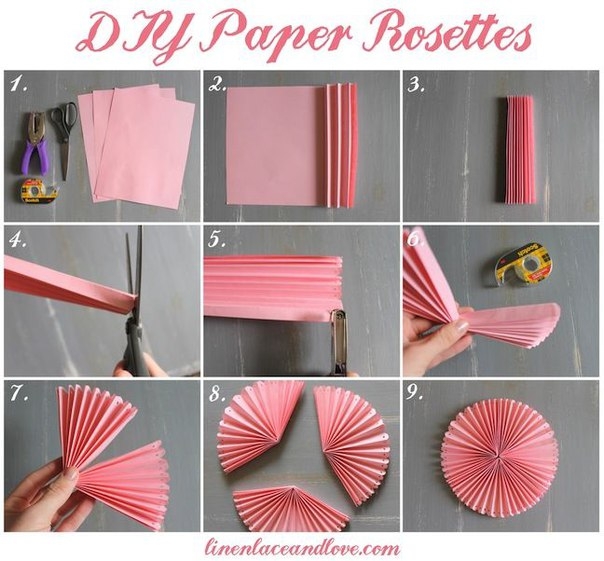 DIY Paper Rosettes

1.

Scotch

2.

3.

4.

5.

6.

Scotch

7.

8.

9.

linenlaceandlove.com