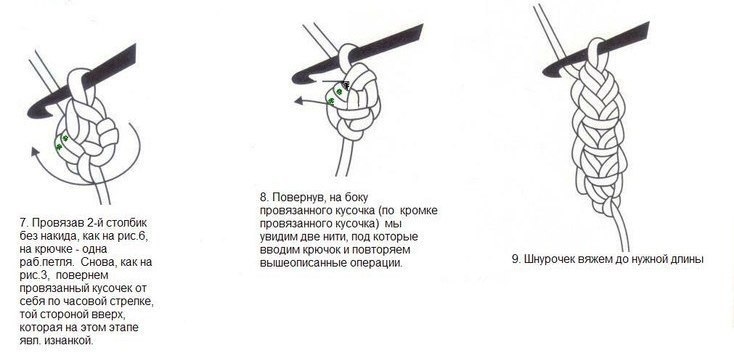 7. Провязав 2-й столбик без накида, как на рис.6, на крючке - одна раб.петля. Снова, как на рис.3, повернем провязанный кусочек от себя по часовой стрелке, той стороной вверх, которая на этом этапе явл. изнанкой.

8. Повернув, на боку провязанного кусочка (по кромке провязанного кусочка) мы увидим две нити, под которые вводим крючок и повторяем вышеописанные операции.

9. Шнурочек вяжем до нужной длины