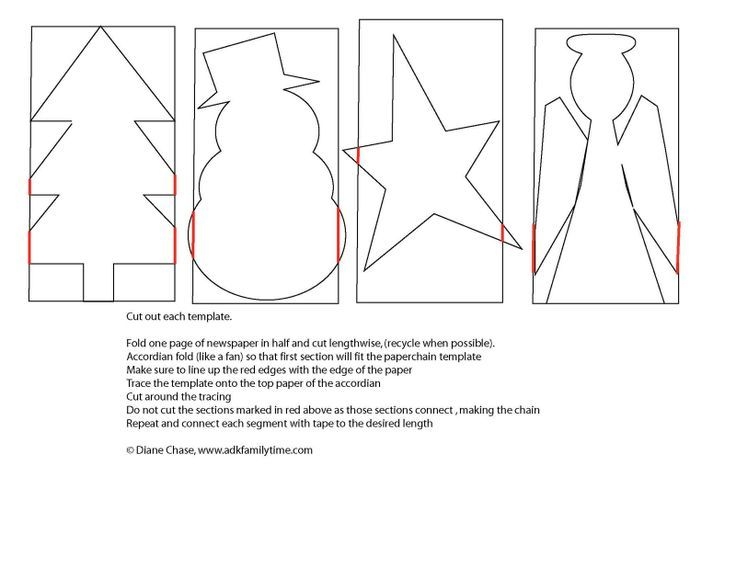 Cut out each template.

Fold one page of newspaper in half and cut lengthwise, (recycle when possible).
Accordian fold (like a fan) so that first section will fit the paperchain template
Make sure to line up the red edges with the edge of the paper
Trace the template onto the top paper of the accordian
Cut around the tracing
Do not cut the sections marked in red above as those sections connect , making the chain
Repeat and connect each segment with tape to the desired length

© Diane Chase, www.adkfamilytime.com