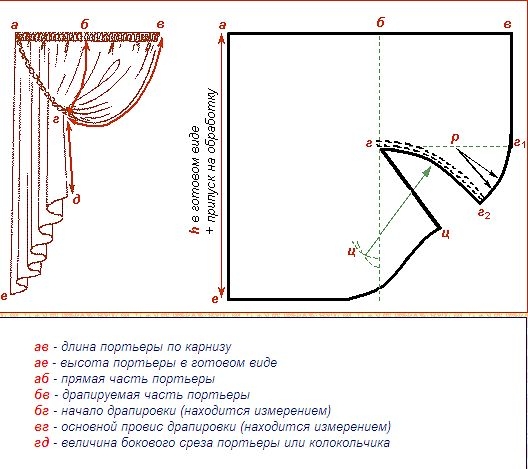 а б в

г

д

е

а б в

h в готовом виде + припуск на обработку

г р $г_1$

$г_2$

ц

ц

е

ав - длина портьеры по карнизу
ае - высота портьеры в готовом виде
аб - прямая часть портьеры
бв - драпируемая часть портьеры
бг - начало драпировки (находится измерением)
вг - основной провис драпировки (находится измерением)
гд - величина бокового среза портьеры или колокольчика