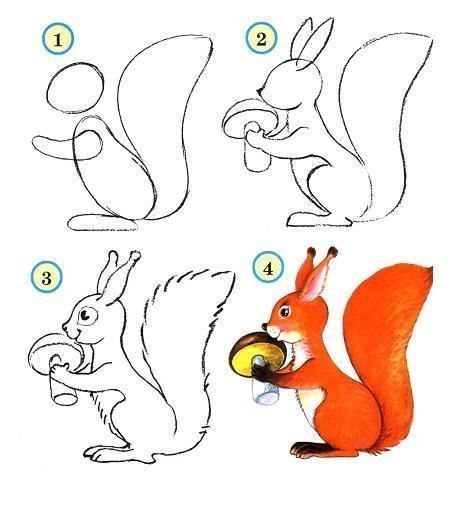 1
2
3
4