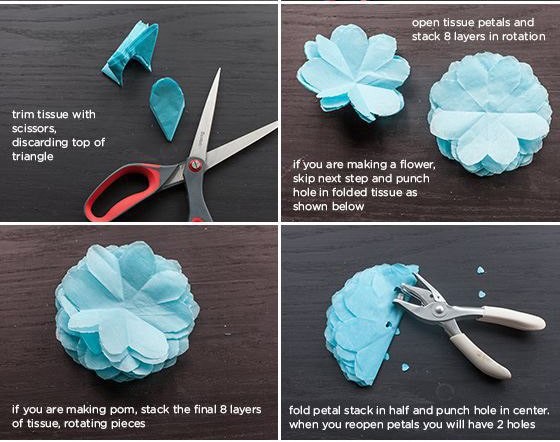 trim tissue with scissors, discarding top of triangle

open tissue petals and stack 8 layers in rotation

if you are making a flower, skip next step and punch hole in folded tissue as shown below

if you are making pom, stack the final 8 layers of tissue, rotating pieces

fold petal stack in half and punch hole in center. when you reopen petals you will have 2 holes