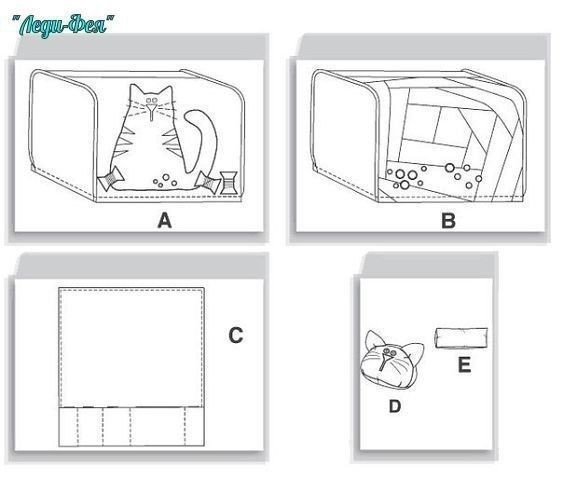 "Леди-Фея"

A

B

C

D

E