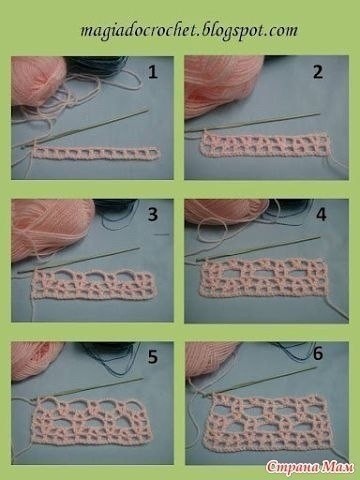 magiadocrochet.blogspot.com

1

2

3

4

5

6

Страна Мам