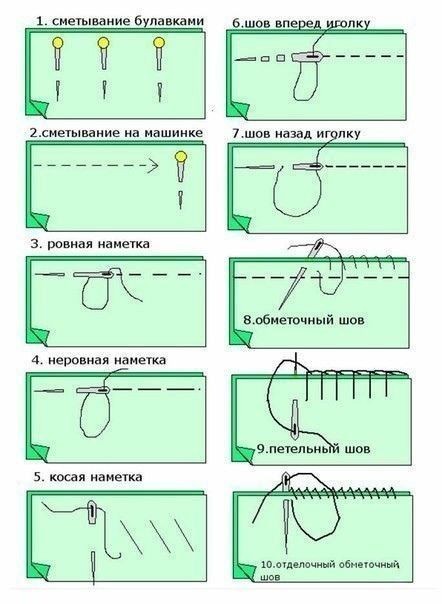 1. сметывание булавками

2.сметывание на машинке

3. ровная наметка

4. неровная наметка

5. косая наметка

6.шов вперед иголку

7.шов назад иголку

8.обметочный шов

9.петельный шов

10.отделочный обметочный шов