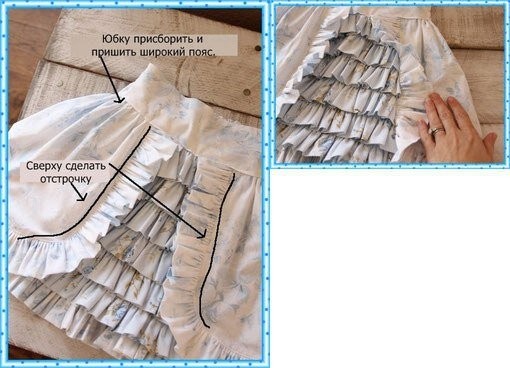 Юбку присборить и пришить широкий пояс.

Сверху сделать отстрочку