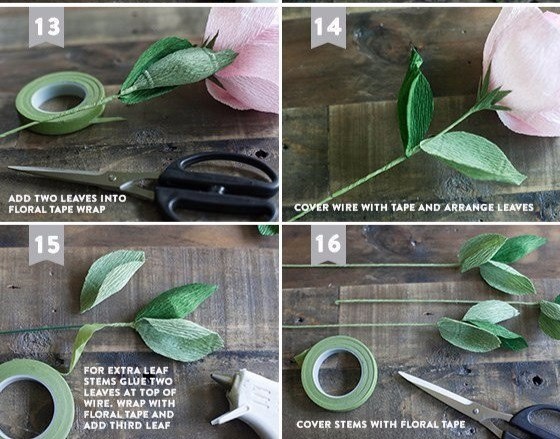 13

ADD TWO LEAVES INTO FLORAL TAPE WRAP

14

COVER WIRE WITH TAPE AND ARRANGE LEAVES

15

FOR EXTRA LEAF STEMS GLUE TWO LEAVES AT TOP OF WIRE. WRAP WITH FLORAL TAPE AND ADD THIRD LEAF

16

COVER STEMS WITH FLORAL TAPE