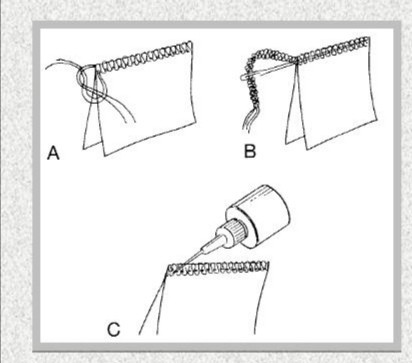 A

B

C