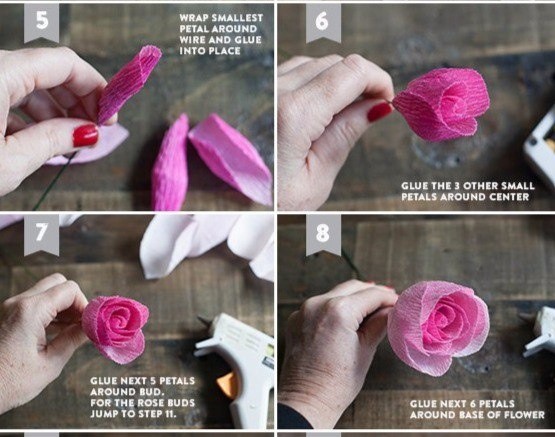 5

WRAP SMALLEST PETAL AROUND WIRE AND GLUE INTO PLACE

6

GLUE THE 3 OTHER SMALL PETALS AROUND CENTER

7

GLUE NEXT 5 PETALS AROUND BUD. FOR THE ROSE BUDS JUMP TO STEP 11.

8

GLUE NEXT 6 PETALS AROUND BASE OF FLOWER