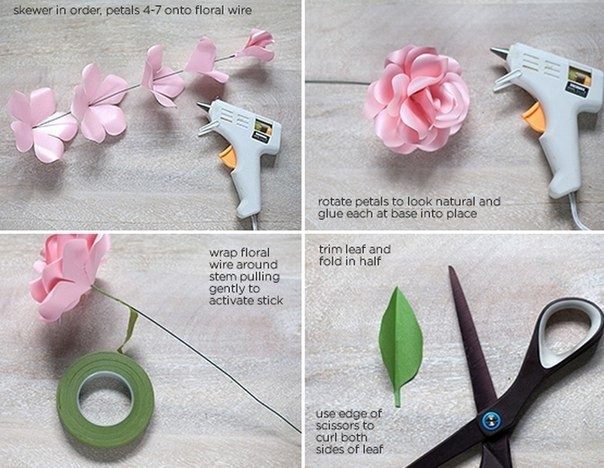 skewer in order, petals 4-7 onto floral wire

rotate petals to look natural and glue each at base into place

wrap floral wire around stem pulling gently to activate stick

trim leaf and fold in half

use edge of scissors to curl both sides of leaf