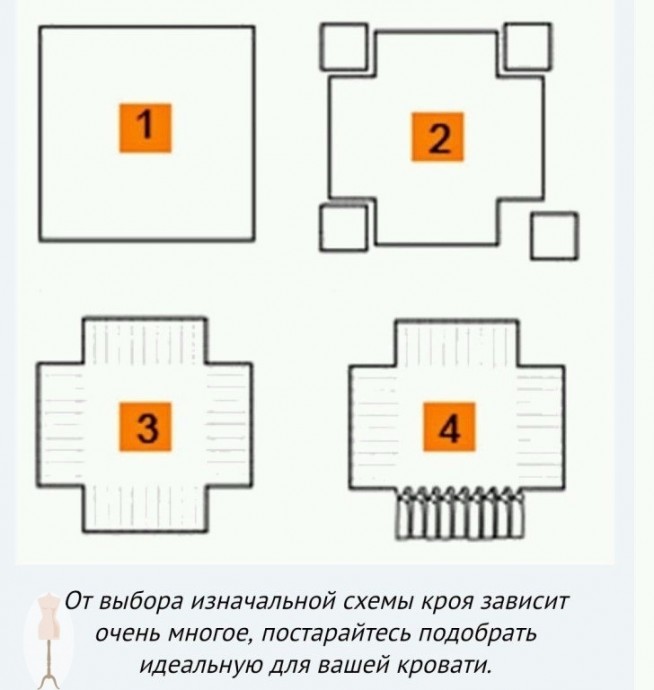 1

2

3

4

От выбора изначальной схемы кроя зависит очень многое, постарайтесь подобрать идеальную для вашей кровати.