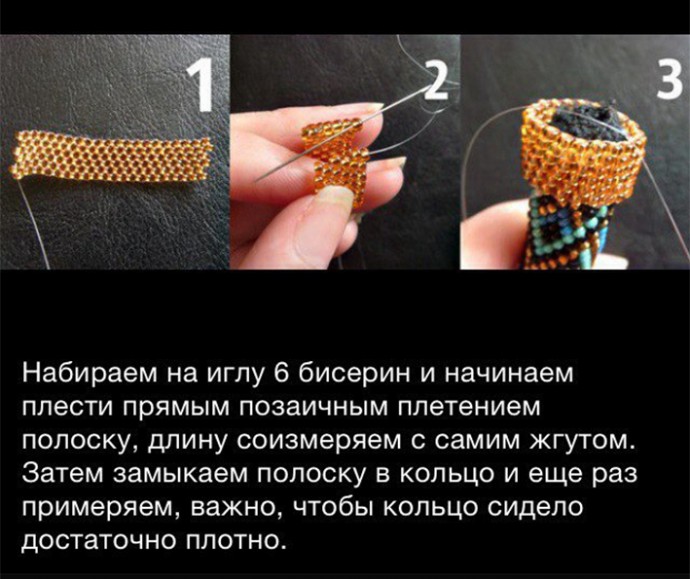 1

2

3

Набираем на иглу 6 бисерин и начинаем плести прямым позаичным плетением полоску, длину соизмеряем с самим жгутом. Затем замыкаем полоску в кольцо и еще раз примеряем, важно, чтобы кольцо сидело достаточно плотно.