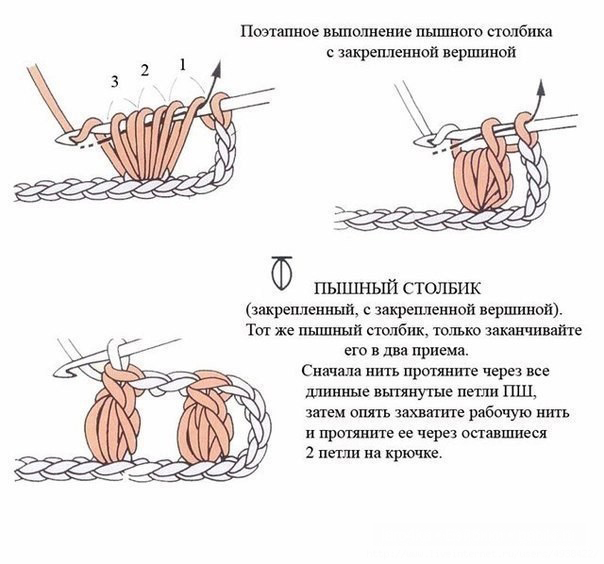 Поэтапное выполнение пышного столбика с закрепленной вершиной

3 2 1

ПЫШНЫЙ СТОЛБИК
(закрепленный, с закрепленной вершиной).
Тот же пышный столбик, только заканчивайте его в два приема.
Сначала нить протяните через все длинные вытянутые петли ПШ, затем опять захватите рабочую нить и протяните ее через оставшиеся 2 петли на крючке.