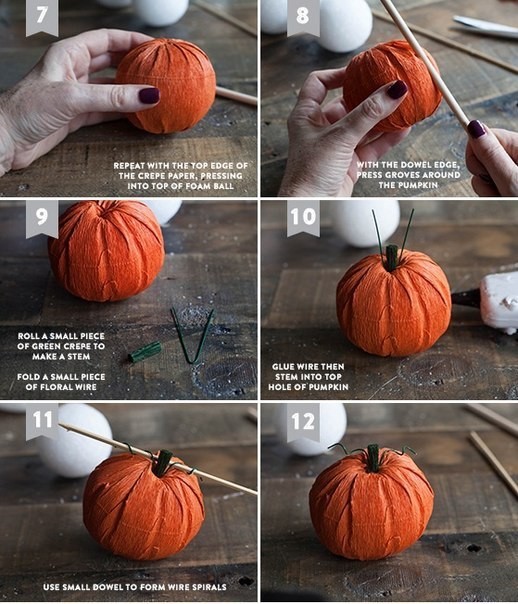 7

REPEAT WITH THE TOP EDGE OF THE CREPE PAPER, PRESSING INTO TOP OF FOAM BALL

8

WITH THE DOWEL EDGE, PRESS GROVES AROUND THE PUMPKIN

9

ROLL A SMALL PIECE OF GREEN CREPE TO MAKE A STEM

FOLD A SMALL PIECE OF FLORAL WIRE

10

GLUE WIRE THEN STEM INTO TOP HOLE OF PUMPKIN

11

USE SMALL DOWEL TO FORM WIRE SPIRALS

12