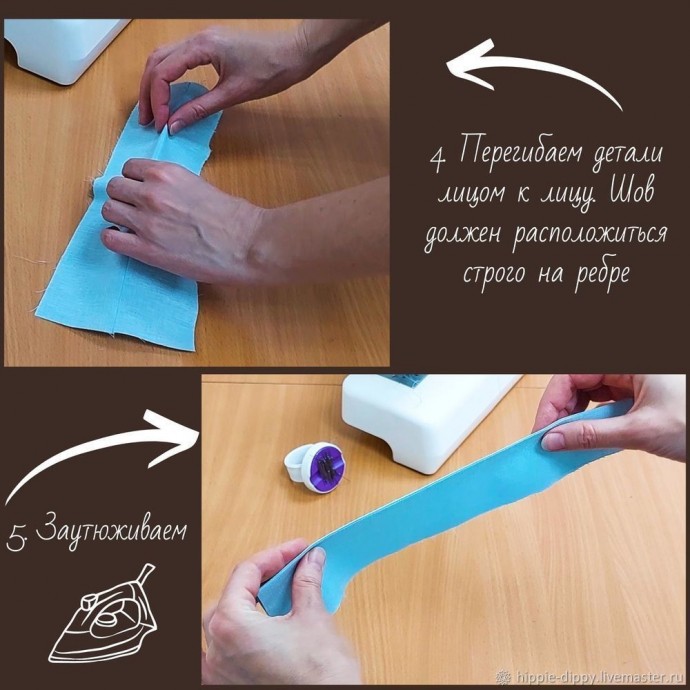 4. Перегибаем детали лицом к лицу. Шов должен расположиться строго на ребре

5. Заутюживаем

hippie-dippy.livemaster.ru