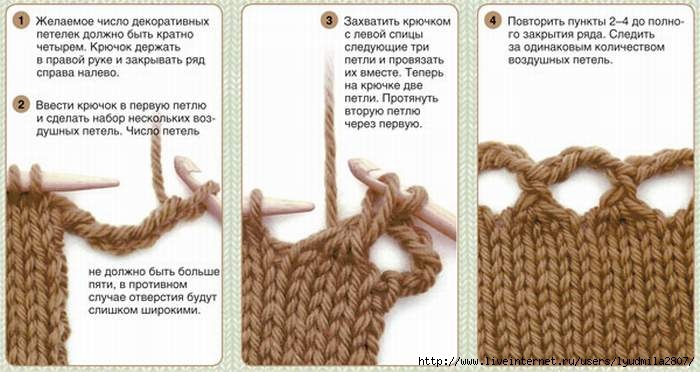 1 Желаемое число декоративных петелек должно быть кратно четырем. Крючок держать в правой руке и закрывать ряд справа налево.

2 Ввести крючок в первую петлю и сделать набор нескольких воздушных петель. Число петель

не должно быть больше пяти, в противном случае отверстия будут слишком широкими.

3 Захватить крючком с левой спицы следующие три петли и провязать их вместе. Теперь на крючке две петли. Протянуть вторую петлю через первую.

4 Повторить пункты 2–4 до полного закрытия ряда. Следить за одинаковым количеством воздушных петель.

http://www.liveinternet.ru/users/lyudmila2807/