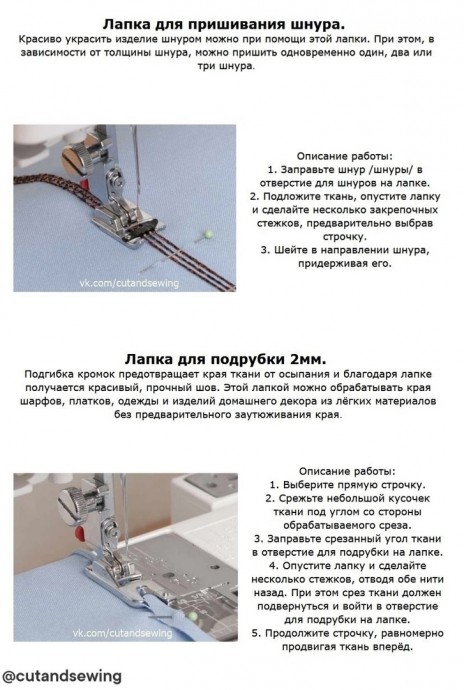 Лапка для пришивания шнура.
Красиво украсить изделие шнуром можно при помощи этой лапки. При этом, в зависимости от толщины шнура, можно пришить одновременно один, два или три шнура.

vk.com/cutandsewing

Описание работы:
1. Заправьте шнур /шнуры/ в отверстие для шнуров на лапке.
2. Подложите ткань, опустите лапку и сделайте несколько закрепочных стежков, предварительно выбрав строчку.
3. Шейте в направлении шнура, придерживая его.

Лапка для подрубки 2мм.
Подгибка кромок предотвращает края ткани от осыпания и благодаря лапке получается красивый, прочный шов. Этой лапкой можно обрабатывать края шарфов, платков, одежды и изделий домашнего декора из лёгких материалов без предварительного заутюживания края.

vk.com/cutandsewing

Описание работы:
1. Выберите прямую строчку.
2. Срежьте небольшой кусочек ткани под углом со стороны обрабатываемого среза.
3. Заправьте срезанный угол ткани в отверстие для подрубки на лапке.
4. Опустите лапку и сделайте несколько стежков, отводя обе нити назад. При этом срез ткани должен подвернуться и войти в отверстие для подрубки на лапке.
5. Продолжите строчку, равномерно продвигая ткань вперёд.

@cutandsewing