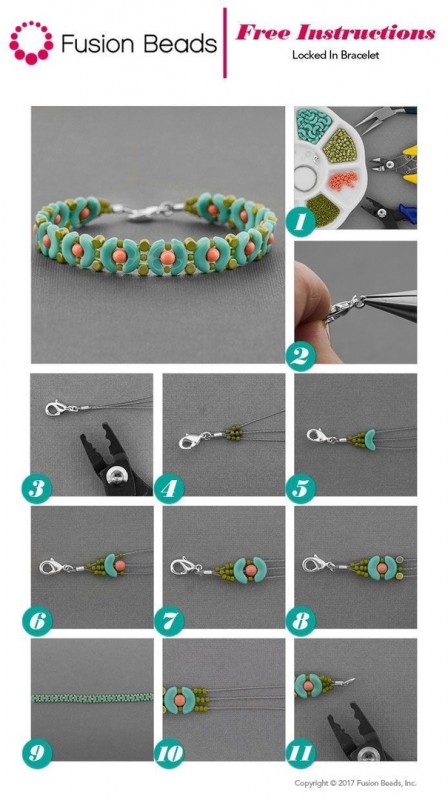 Fusion Beads

Free Instructions

Locked In Bracelet

1

2

3

4

5

6

7

8

9

10

11

Copyright © 2017 Fusion Beads, Inc.