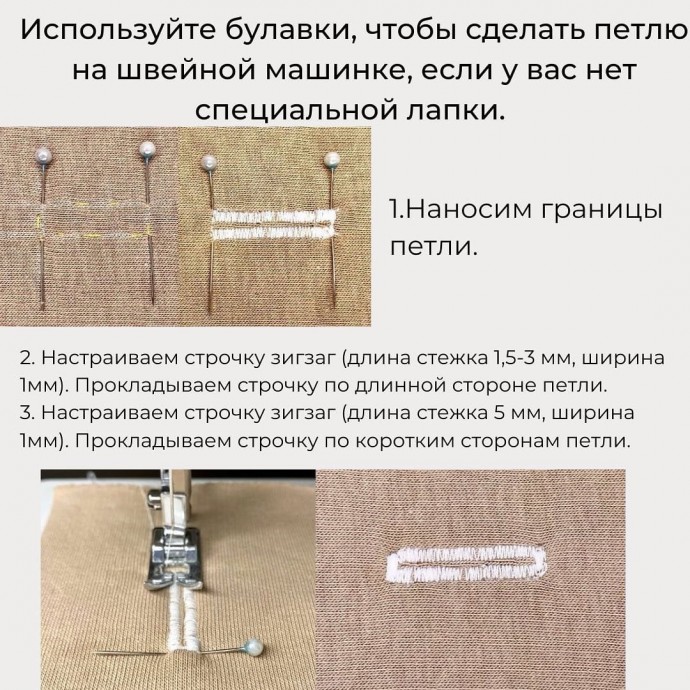 Используйте булавки, чтобы сделать петлю на швейной машинке, если у вас нет специальной лапки.

1.Наносим границы петли.

2. Настраиваем строчку зигзаг (длина стежка 1,5-3 мм, ширина 1мм). Прокладываем строчку по длинной стороне петли.
3. Настраиваем строчку зигзаг (длина стежка 5 мм, ширина 1мм). Прокладываем строчку по коротким сторонам петли.