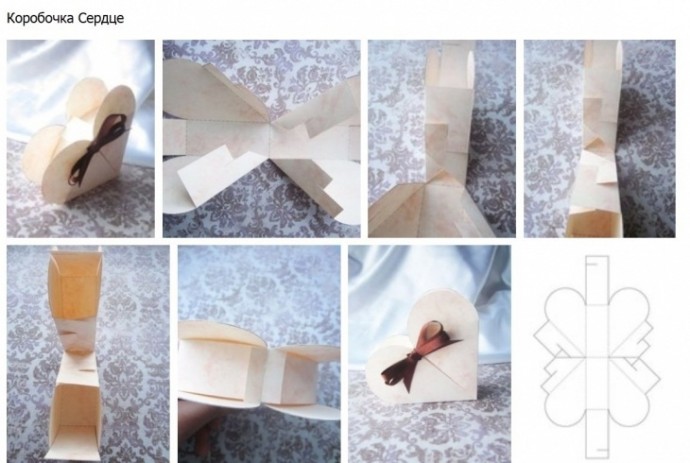 Коробочка Сердце